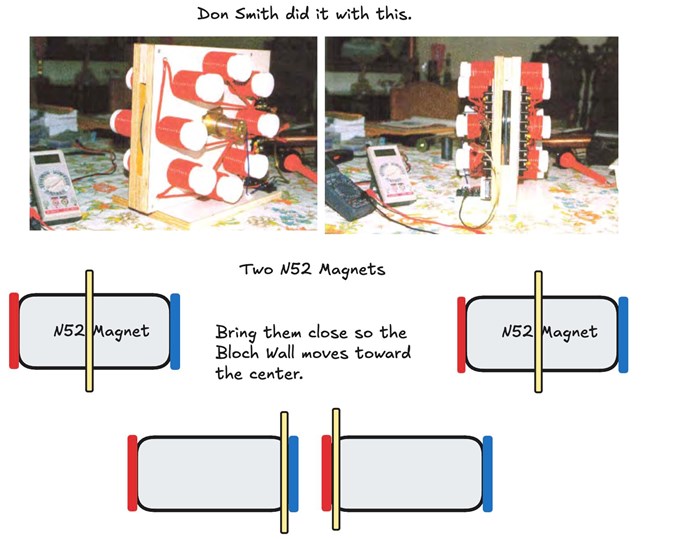 Don Smith did it with this.

Two N52 Magnets

N52 Magnet

Bring them close so the Bloch Wall moves toward the center.

N52 Magnet