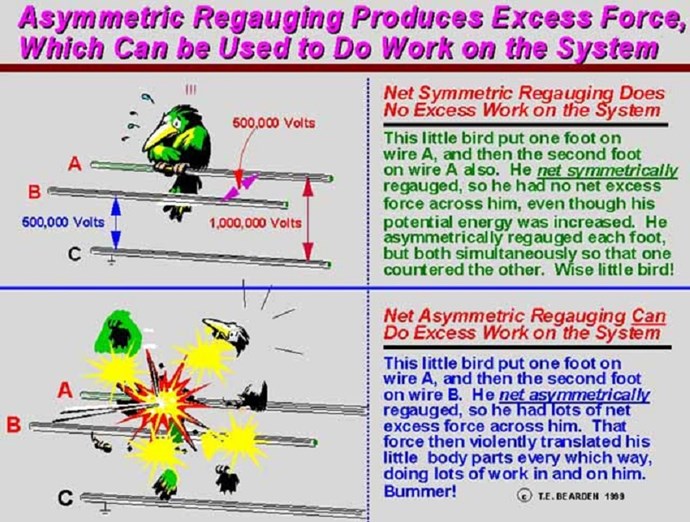 Asymmetric Regauging Produces Excess Force, Which Can be Used to Do Work on the System

!!!

500,000 Volts

A

B

500,000 Volts

1,000,000 Volts

C

Net Symmetric Regauging Does No Excess Work on the System

This little bird put one foot on wire A, and then the second foot on wire A also. He net symmetrically regauged, so he had no net excess force across him, even though his potential energy was increased. He asymmetrically regauged each foot, but both simultaneously so that one countered the other. Wise little bird!

A

B

C

Net Asymmetric Regauging Can Do Excess Work on the System

This little bird put one foot on wire A, and then the second foot on wire B. He net asymmetrically regauged, so he had lots of net excess force across him. That force then violently translated his little body parts every which way, doing lots of work in and on him. Bummer!

© T.E. BEARDEN 1999